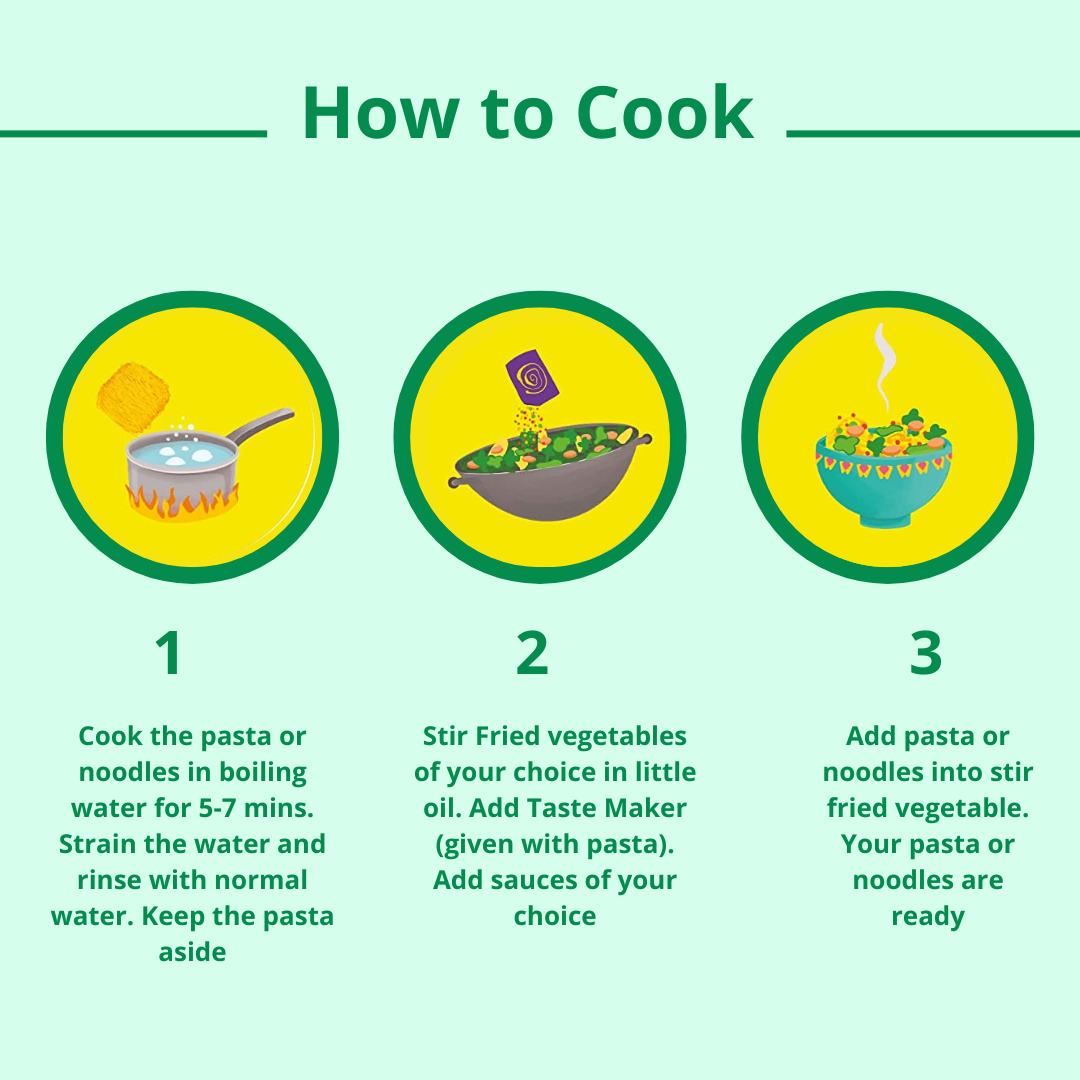 How to Cook

1

Cook the pasta or noodles in boiling water for 5-7 mins. Strain the water and rinse with normal water. Keep the pasta aside

2

Stir Fried vegetables of your choice in little oil. Add Taste Maker (given with pasta). Add sauces of your choice

3

Add pasta or noodles into stir fried vegetable. Your pasta or noodles are ready