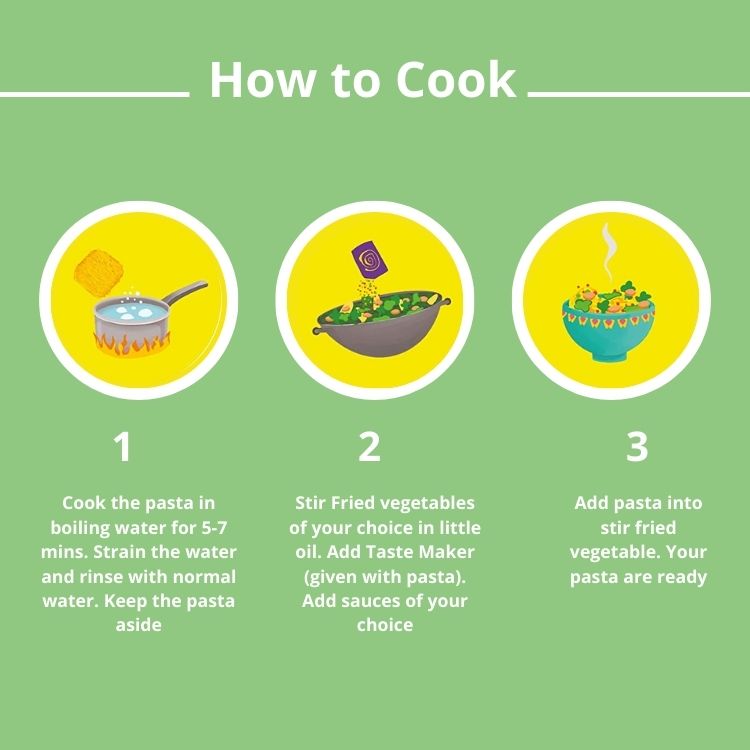 How to Cook

1

Cook the pasta in boiling water for 5-7 mins. Strain the water and rinse with normal water. Keep the pasta aside

2

Stir Fried vegetables of your choice in little oil. Add Taste Maker (given with pasta). Add sauces of your choice

3

Add pasta into stir fried vegetable. Your pasta are ready