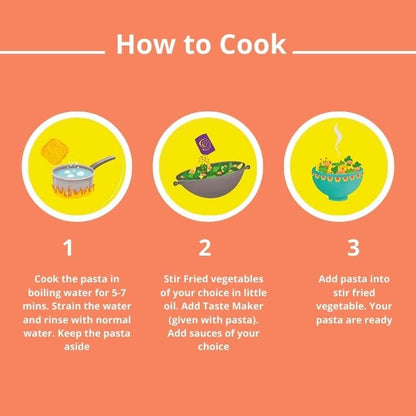 How to Cook

1

Cook the pasta in boiling water for 5-7 mins. Strain the water and rinse with normal water. Keep the pasta aside

2

Stir Fried vegetables of your choice in little oil. Add Taste Maker (given with pasta). Add sauces of your choice

3

Add pasta into stir fried vegetable. Your pasta are ready