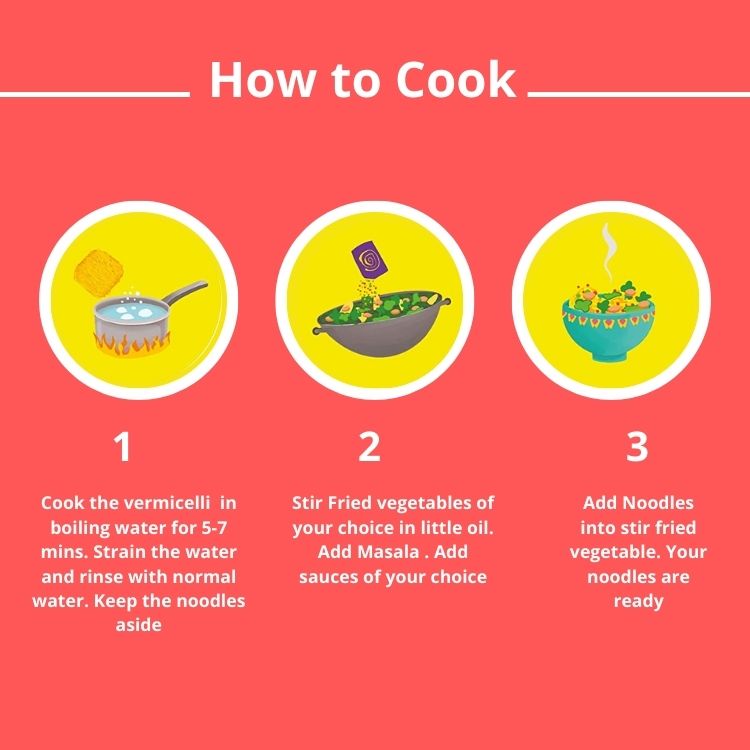 How to Cook

1

Cook the vermicelli in boiling water for 5-7 mins. Strain the water and rinse with normal water. Keep the noodles aside

2

Stir Fried vegetables of your choice in little oil. Add Masala . Add sauces of your choice

3

Add Noodles into stir fried vegetable. Your noodles are ready