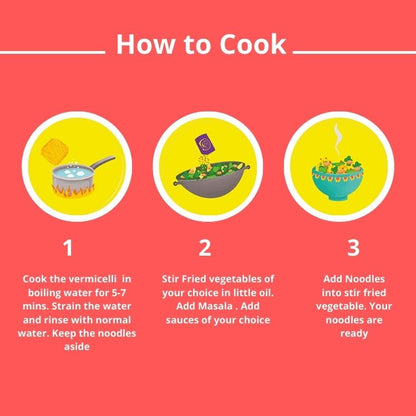 How to Cook

1

Cook the vermicelli  in boiling water for 5-7 mins. Strain the water and rinse with normal water. Keep the noodles aside

2

Stir Fried vegetables of your choice in little oil. Add Masala . Add sauces of your choice

3

Add Noodles into stir fried vegetable. Your noodles are ready